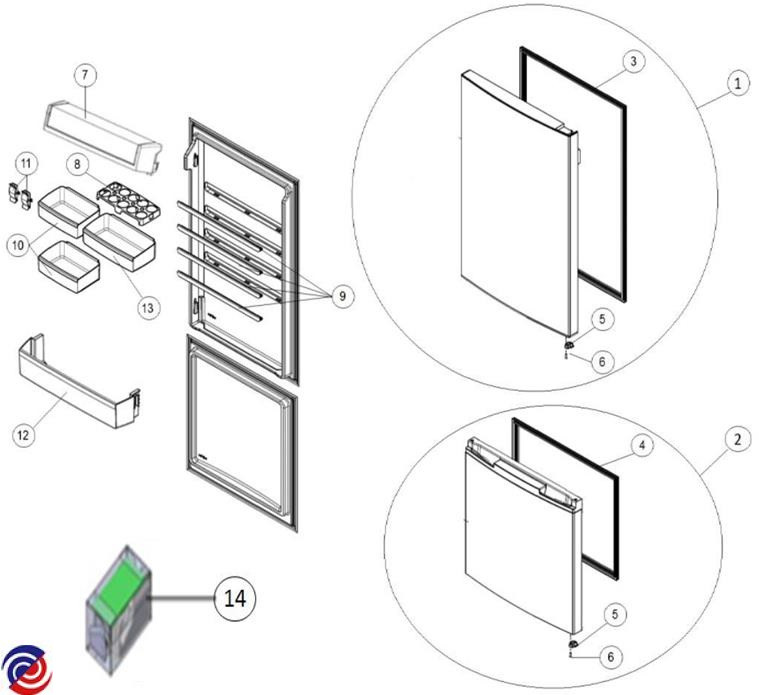 7
11
8
10
13
9
12
14
3
1
5
6
4
2
5
6